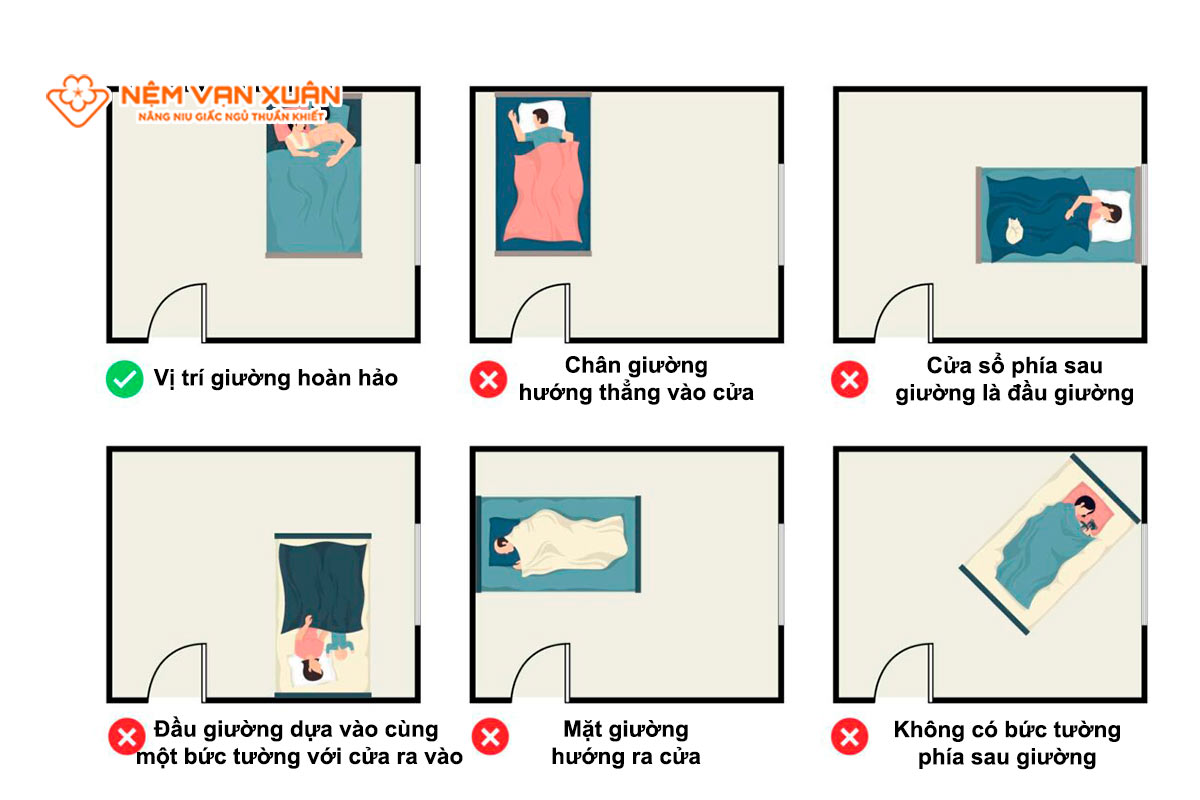 NỆM VẠN XUÂN
NÂNG NIU GIẤC NGỦ THUẦN KHIẾT

Vị trí giường hoàn hảo

Chân giường hướng thẳng vào cửa

Cửa sổ phía sau giường là đầu giường

Đầu giường dựa vào cùng một bức tường với cửa ra vào

Mặt giường hướng ra cửa

Không có bức tường phía sau giường